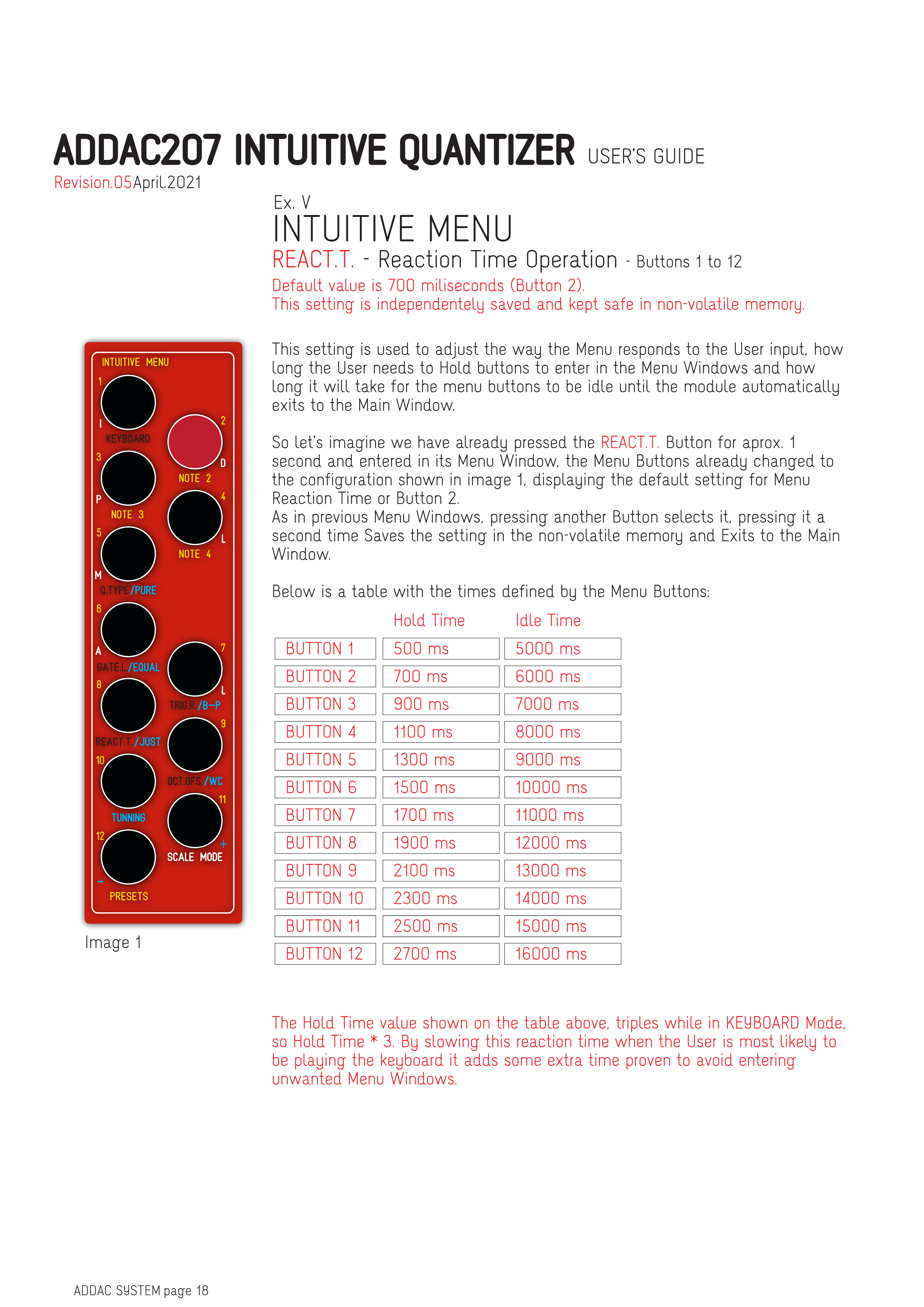 ADDAC207 INTUITIVE QUANTIZER USER'S GUIDE
Revision.05April.2021

Ex. V
INTUITIVE MENU
REACT.T. - Reaction Time Operation - Buttons 1 to 12
Default value is 700 miliseconds (Button 2).
This setting is independentely saved and kept safe in non-volatile memory.

INTUITIVE MENU
1
I
KEYBOARD
2
D
NOTE 2
3
P
NOTE 3
4
L
NOTE 4
5
M
Q.TYPE/PURE
6
A
GATE.L./EQUAL
7
L
TRIG.R./B-P
8
REACT.T./JUST
9
OCT.OFS/WC
10
TUNNING
11
+
SCALE MODE
12
-
PRESETS

Image 1

This setting is used to adjust the way the Menu responds to the User input, how long the User needs to Hold buttons to enter in the Menu Windows and how long it will take for the menu buttons to be idle until the module automatically exits to the Main Window.

So let's imagine we have already pressed the REACT.T. Button for aprox. 1 second and entered in its Menu Window, the Menu Buttons already changed to the configuration shown in image 1, displaying the default setting for Menu Reaction Time or Button 2.
As in previous Menu Windows, pressing another Button selects it, pressing it a second time Saves the setting in the non-volatile memory and Exits to the Main Window.

Below is a table with the times defined by the Menu Buttons:

| | Hold Time | Idle Time |
|---|---|---|
| BUTTON 1 | 500 ms | 5000 ms |
| BUTTON 2 | 700 ms | 6000 ms |
| BUTTON 3 | 900 ms | 7000 ms |
| BUTTON 4 | 1100 ms | 8000 ms |
| BUTTON 5 | 1300 ms | 9000 ms |
| BUTTON 6 | 1500 ms | 10000 ms |
| BUTTON 7 | 1700 ms | 11000 ms |
| BUTTON 8 | 1900 ms | 12000 ms |
| BUTTON 9 | 2100 ms | 13000 ms |
| BUTTON 10 | 2300 ms | 14000 ms |
| BUTTON 11 | 2500 ms | 15000 ms |
| BUTTON 12 | 2700 ms | 16000 ms |

The Hold Time value shown on the table above, triples while in KEYBOARD Mode, so Hold Time * 3. By slowing this reaction time when the User is most likely to be playing the keyboard it adds some extra time proven to avoid entering unwanted Menu Windows.

ADDAC SYSTEM page 18