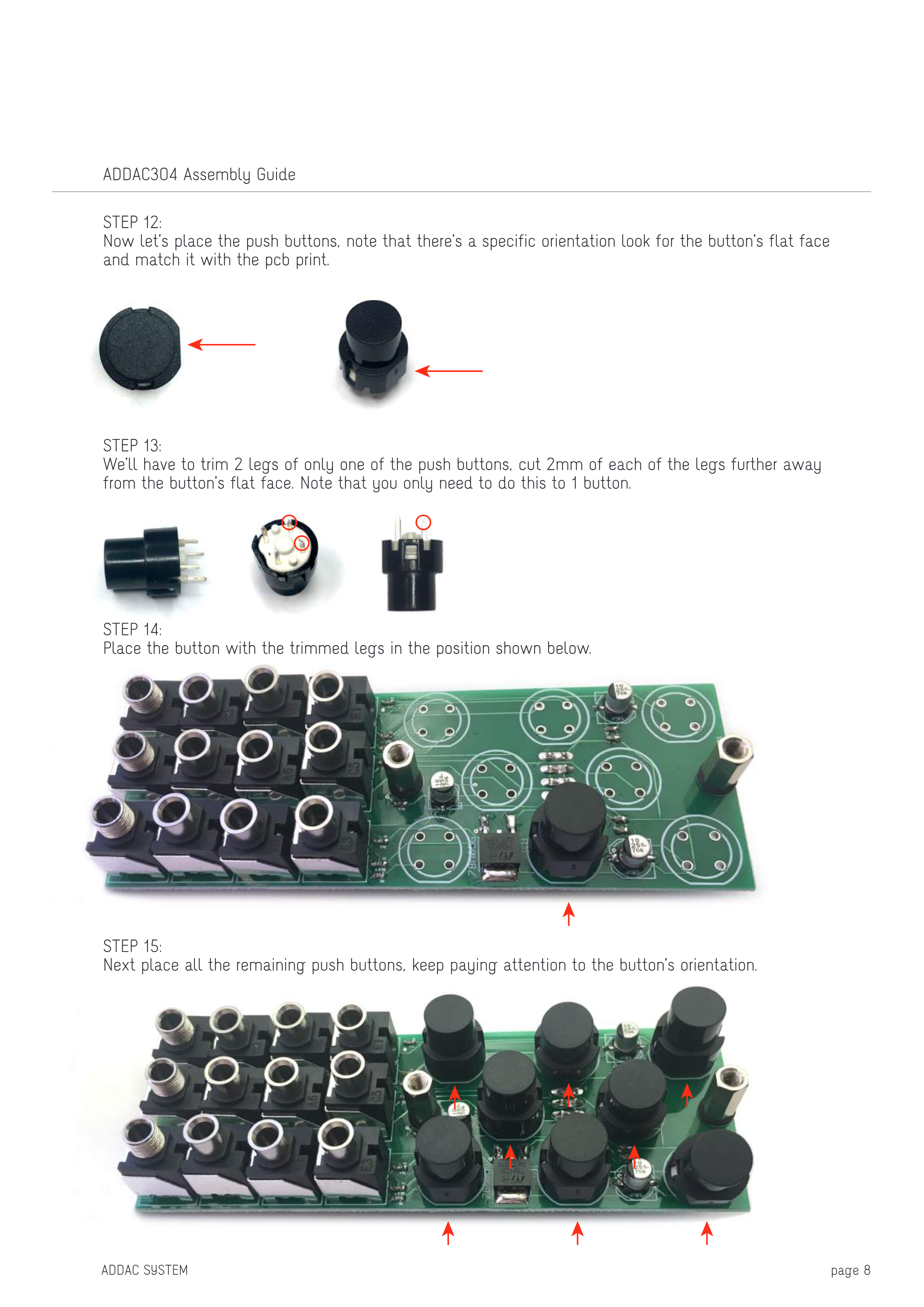 ADDAC304 Assembly Guide

STEP 12:
Now let's place the push buttons, note that there's a specific orientation look for the button's flat face and match it with the pcb print.

STEP 13:
We'll have to trim 2 legs of only one of the push buttons, cut 2mm of each of the legs further away from the button's flat face. Note that you only need to do this to 1 button.

STEP 14:
Place the button with the trimmed legs in the position shown below.

STEP 15:
Next place all the remaining push buttons, keep paying attention to the button's orientation.

ADDAC SYSTEM

page 8