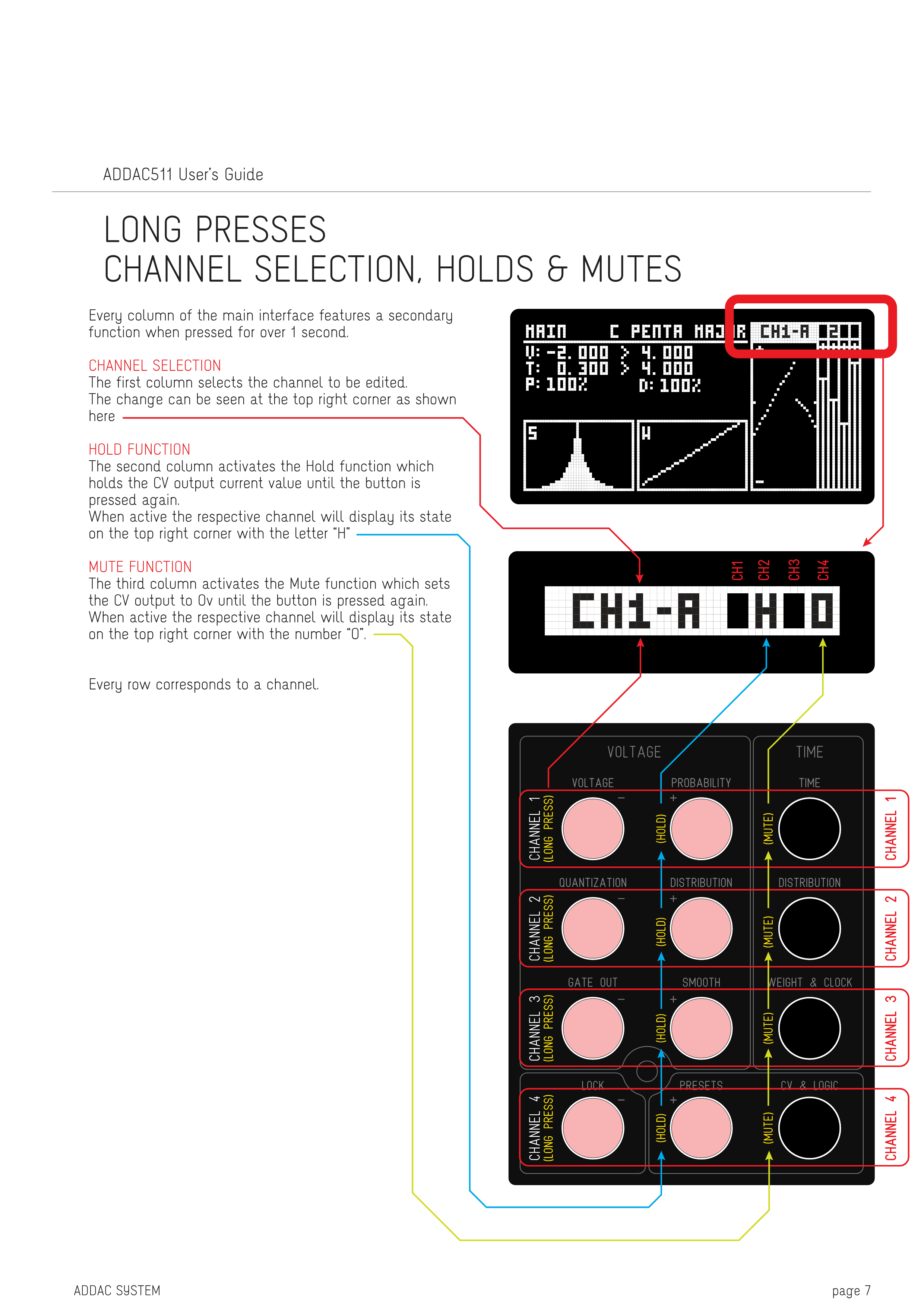 ADDAC511 User's Guide

LONG PRESSES
CHANNEL SELECTION, HOLDS & MUTES

Every column of the main interface features a secondary function when pressed for over 1 second.

CHANNEL SELECTION
The first column selects the channel to be edited.
The change can be seen at the top right corner as shown here

HOLD FUNCTION
The second column activates the Hold function which holds the CV output current value until the button is pressed again.
When active the respective channel will display its state on the top right corner with the letter "H"

MUTE FUNCTION
The third column activates the Mute function which sets the CV output to 0v until the button is pressed again.
When active the respective channel will display its state on the top right corner with the number "0".

Every row corresponds to a channel.

MAIN C PENTA MAJOR CH1-A 2
V: -2.000 > 4.000
T: 0.300 > 4.000
P: 100% D: 100%
S
W

CH1 CH2 CH3 CH4
CH1-A H 0

VOLTAGE
TIME
VOLTAGE
PROBABILITY
TIME
CHANNEL 1 (LONG PRESS)
(HOLD)
(MUTE)
CHANNEL 1
QUANTIZATION
DISTRIBUTION
DISTRIBUTION
CHANNEL 2 (LONG PRESS)
(HOLD)
(MUTE)
CHANNEL 2
GATE OUT
SMOOTH
WEIGHT & CLOCK
CHANNEL 3 (LONG PRESS)
(HOLD)
(MUTE)
CHANNEL 3
LOCK
PRESETS
CV & LOGIC
CHANNEL 4 (LONG PRESS)
(HOLD)
(MUTE)
CHANNEL 4

ADDAC SYSTEM
page 7