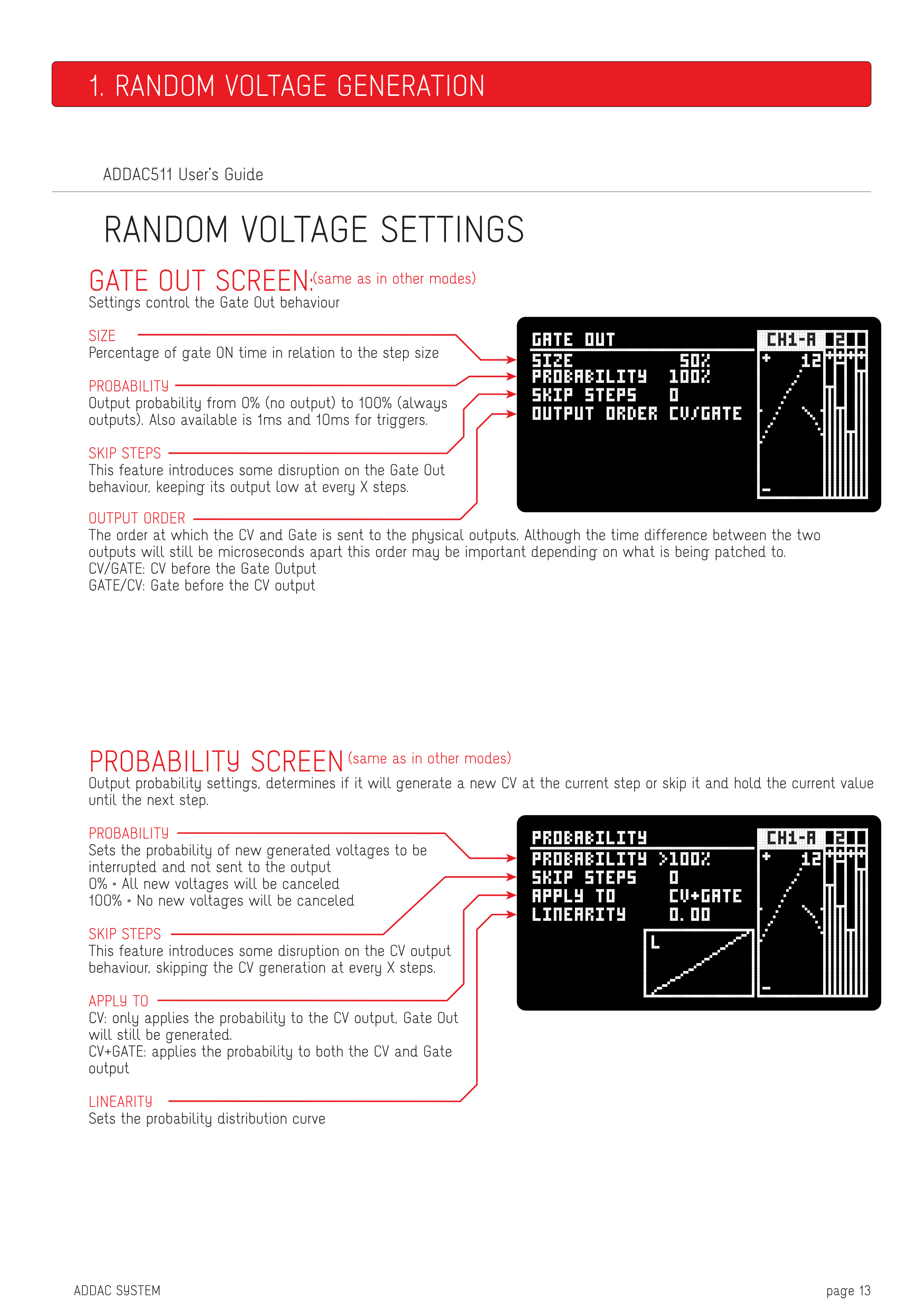 1. RANDOM VOLTAGE GENERATION

ADDAC511 User's Guide

RANDOM VOLTAGE SETTINGS

GATE OUT SCREEN: (same as in other modes)
Settings control the Gate Out behaviour

SIZE
Percentage of gate ON time in relation to the step size

PROBABILITY
Output probability from 0% (no output) to 100% (always outputs). Also available is 1ms and 10ms for triggers.

SKIP STEPS
This feature introduces some disruption on the Gate Out behaviour, keeping its output low at every X steps.

OUTPUT ORDER
The order at which the CV and Gate is sent to the physical outputs. Although the time difference between the two outputs will still be microseconds apart this order may be important depending on what is being patched to.
CV/GATE: CV before the Gate Output
GATE/CV: Gate before the CV output

GATE OUT
SIZE 50%
PROBABILITY 100%
SKIP STEPS 0
OUTPUT ORDER CV/GATE
CH1-A 2
+ 12
-

PROBABILITY SCREEN (same as in other modes)
Output probability settings, determines if it will generate a new CV at the current step or skip it and hold the current value until the next step.

PROBABILITY
Sets the probability of new generated voltages to be interrupted and not sent to the output
0% = All new voltages will be canceled
100% = No new voltages will be canceled

SKIP STEPS
This feature introduces some disruption on the CV output behaviour, skipping the CV generation at every X steps.

APPLY TO
CV: only applies the probability to the CV output, Gate Out will still be generated.
CV+GATE: applies the probability to both the CV and Gate output

LINEARITY
Sets the probability distribution curve

PROBABILITY
PROBABILITY >100%
SKIP STEPS 0
APPLY TO CV+GATE
LINEARITY 0.00
L
CH1-A 2
+ 12
-

ADDAC SYSTEM
page 13