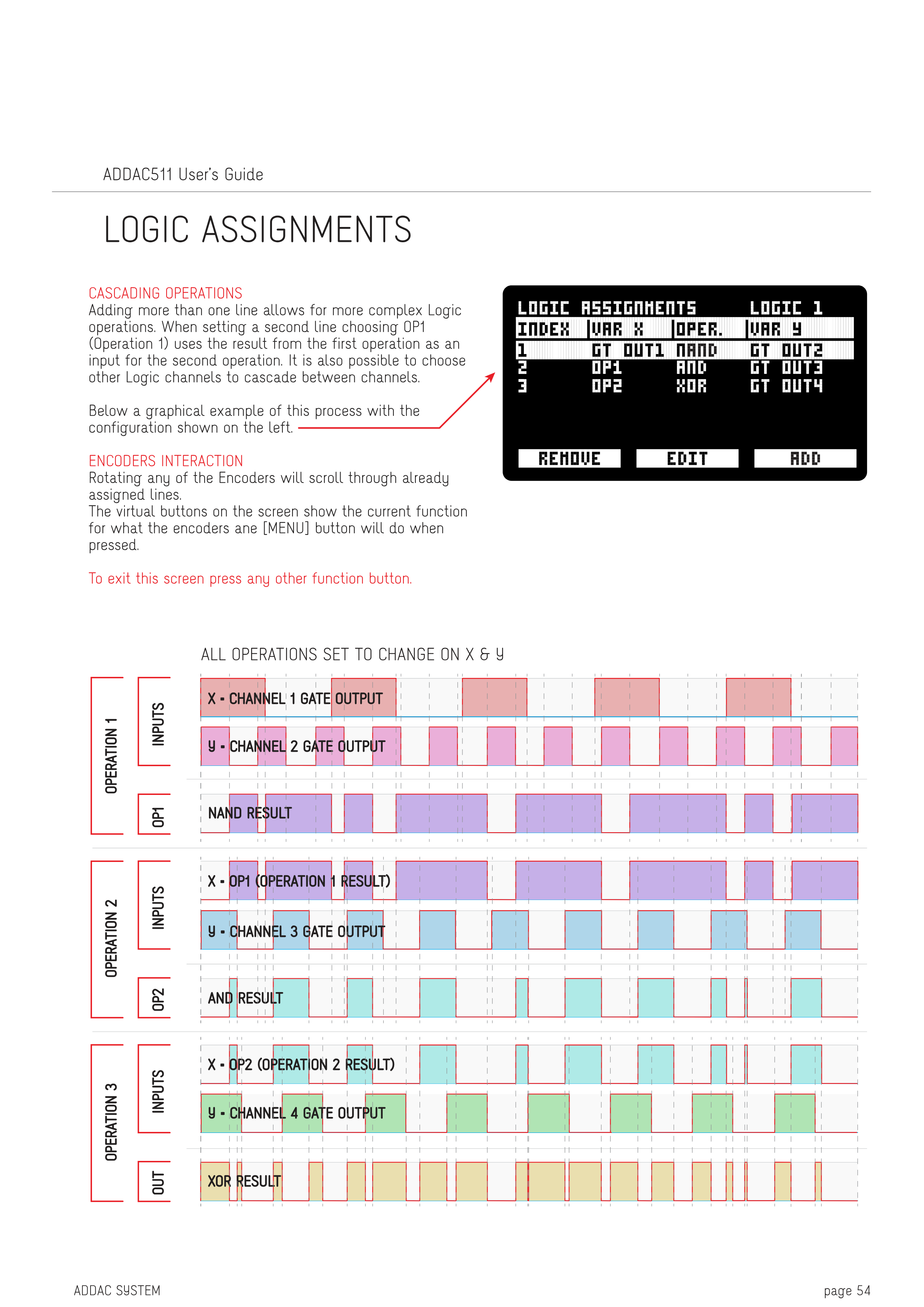 ADDAC511 User's Guide

LOGIC ASSIGNMENTS

CASCADING OPERATIONS
Adding more than one line allows for more complex Logic operations. When setting a second line choosing OP1 (Operation 1) uses the result from the first operation as an input for the second operation. It is also possible to choose other Logic channels to cascade between channels.

Below a graphical example of this process with the configuration shown on the left.

ENCODERS INTERACTION
Rotating any of the Encoders will scroll through already assigned lines.
The virtual buttons on the screen show the current function for what the encoders ane [MENU] button will do when pressed.

To exit this screen press any other function button.

LOGIC ASSIGNMENTS LOGIC 1

| INDEX | VAR X | OPER. | VAR Y |
|---|---|---|---|
| 1 | GT OUT1 | NAND | GT OUT2 |
| 2 | OP1 | AND | GT OUT3 |
| 3 | OP2 | XOR | GT OUT4 |

REMOVE EDIT ADD

ALL OPERATIONS SET TO CHANGE ON X & Y

OPERATION 1
INPUTS
X - CHANNEL 1 GATE OUTPUT
Y - CHANNEL 2 GATE OUTPUT
OP1
NAND RESULT

OPERATION 2
INPUTS
X - OP1 (OPERATION 1 RESULT)
Y - CHANNEL 3 GATE OUTPUT
OP2
AND RESULT

OPERATION 3
INPUTS
X - OP2 (OPERATION 2 RESULT)
Y - CHANNEL 4 GATE OUTPUT
OUT
XOR RESULT

ADDAC SYSTEM

page 54