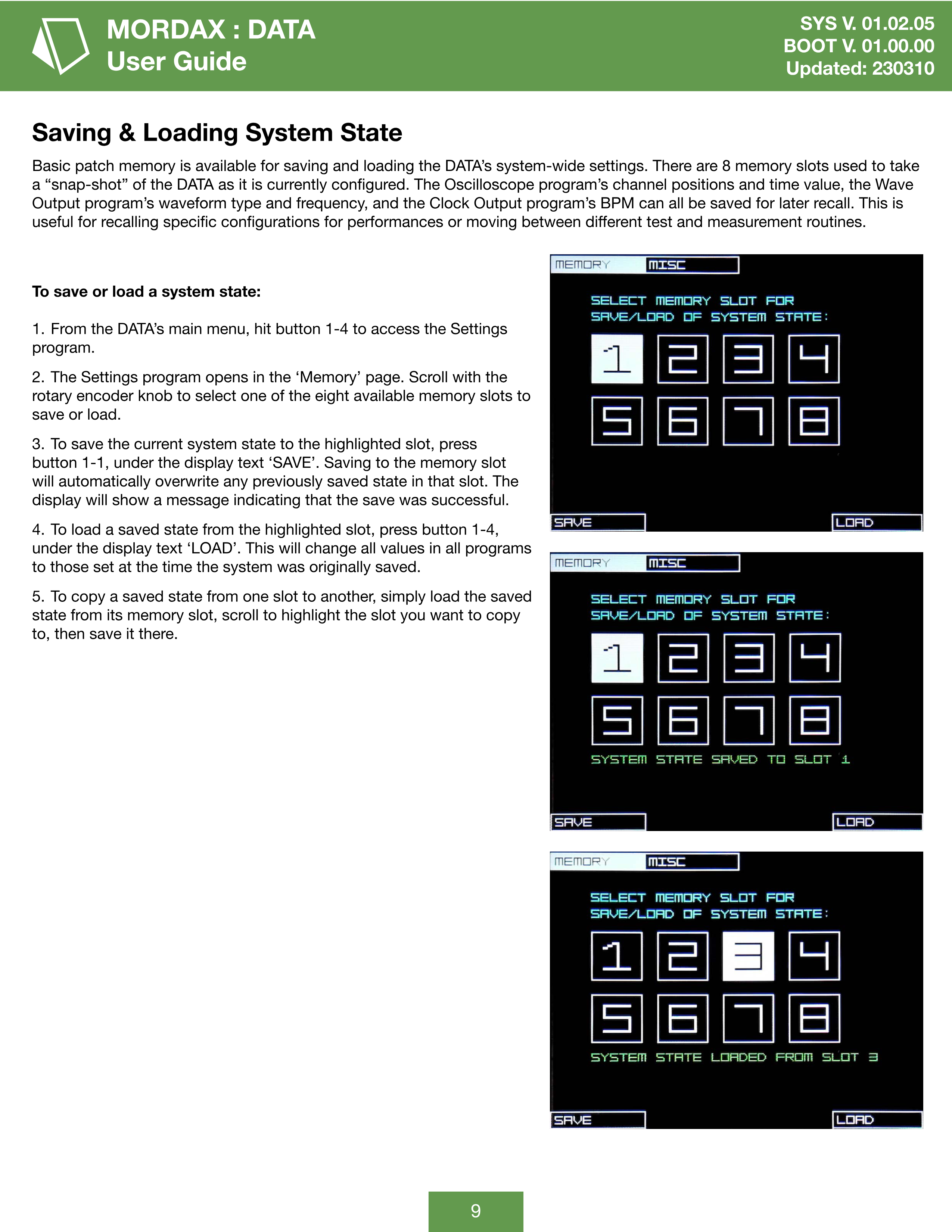 MORDAX : DATA
User Guide

SYS V. 01.02.05
BOOT V. 01.00.00
Updated: 230310

Saving & Loading System State

Basic patch memory is available for saving and loading the DATA's system-wide settings. There are 8 memory slots used to take a "snap-shot" of the DATA as it is currently configured. The Oscilloscope program's channel positions and time value, the Wave Output program's waveform type and frequency, and the Clock Output program's BPM can all be saved for later recall. This is useful for recalling specific configurations for performances or moving between different test and measurement routines.

To save or load a system state:

1. From the DATA's main menu, hit button 1-4 to access the Settings program.

2. The Settings program opens in the 'Memory' page. Scroll with the rotary encoder knob to select one of the eight available memory slots to save or load.

3. To save the current system state to the highlighted slot, press button 1-1, under the display text 'SAVE'. Saving to the memory slot will automatically overwrite any previously saved state in that slot. The display will show a message indicating that the save was successful.

4. To load a saved state from the highlighted slot, press button 1-4, under the display text 'LOAD'. This will change all values in all programs to those set at the time the system was originally saved.

5. To copy a saved state from one slot to another, simply load the saved state from its memory slot, scroll to highlight the slot you want to copy to, then save it there.

MEMORY MISC
SELECT MEMORY SLOT FOR
SAVE/LOAD OF SYSTEM STATE:
1 2 3 4
5 6 7 8
SAVE LOAD

MEMORY MISC
SELECT MEMORY SLOT FOR
SAVE/LOAD OF SYSTEM STATE:
1 2 3 4
5 6 7 8
SYSTEM STATE SAVED TO SLOT 1
SAVE LOAD

MEMORY MISC
SELECT MEMORY SLOT FOR
SAVE/LOAD OF SYSTEM STATE:
1 2 3 4
5 6 7 8
SYSTEM STATE LOADED FROM SLOT 3
SAVE LOAD

9