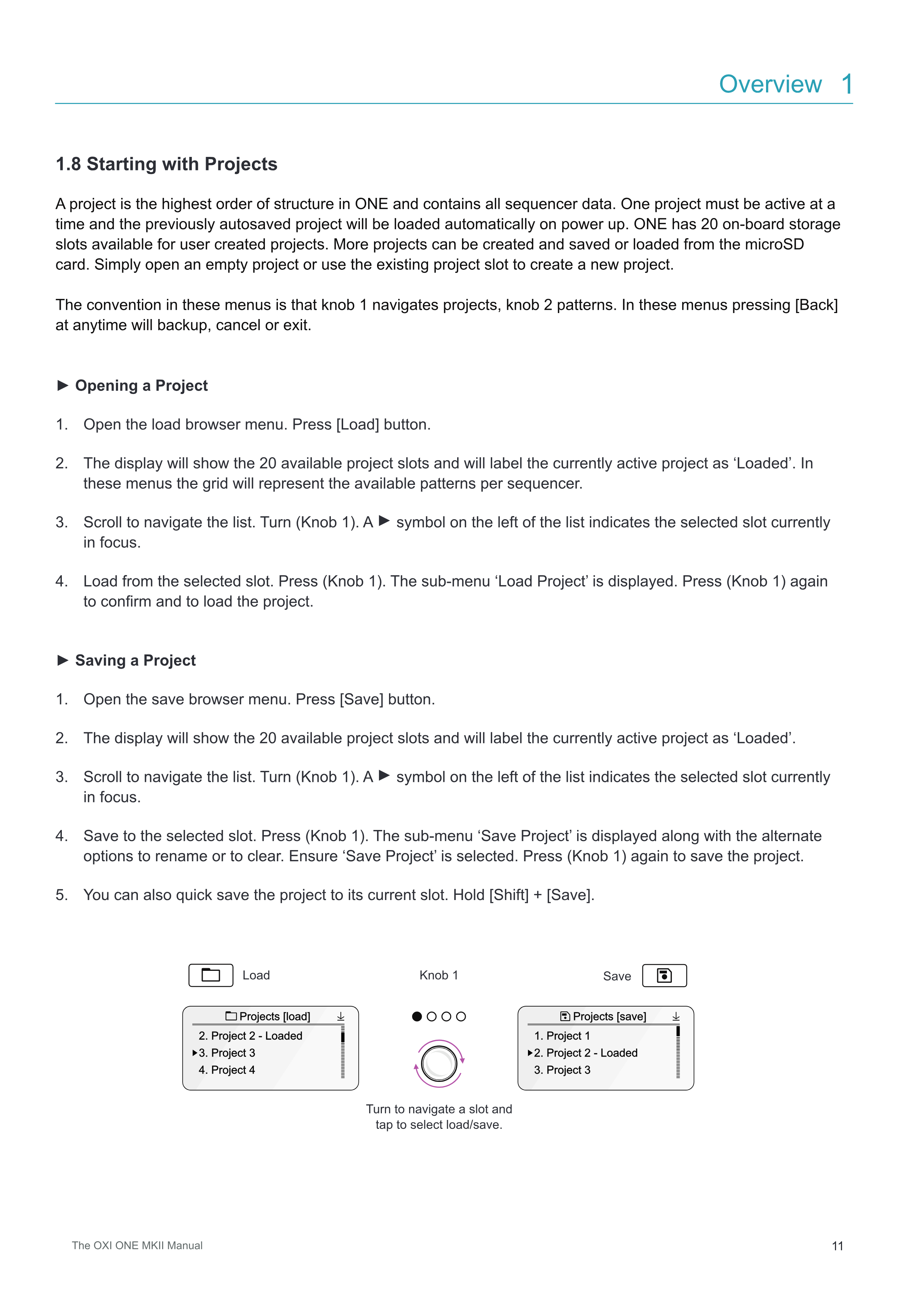 Overview 1

1.8 Starting with Projects

A project is the highest order of structure in ONE and contains all sequencer data. One project must be active at a time and the previously autosaved project will be loaded automatically on power up. ONE has 20 on-board storage slots available for user created projects. More projects can be created and saved or loaded from the microSD card. Simply open an empty project or use the existing project slot to create a new project.

The convention in these menus is that knob 1 navigates projects, knob 2 patterns. In these menus pressing [Back] at anytime will backup, cancel or exit.

► Opening a Project

1. Open the load browser menu. Press [Load] button.

2. The display will show the 20 available project slots and will label the currently active project as ‘Loaded’. In these menus the grid will represent the available patterns per sequencer.

3. Scroll to navigate the list. Turn (Knob 1). A ► symbol on the left of the list indicates the selected slot currently in focus.

4. Load from the selected slot. Press (Knob 1). The sub-menu ‘Load Project’ is displayed. Press (Knob 1) again to confirm and to load the project.

► Saving a Project

1. Open the save browser menu. Press [Save] button.

2. The display will show the 20 available project slots and will label the currently active project as ‘Loaded’.

3. Scroll to navigate the list. Turn (Knob 1). A ► symbol on the left of the list indicates the selected slot currently in focus.

4. Save to the selected slot. Press (Knob 1). The sub-menu ‘Save Project’ is displayed along with the alternate options to rename or to clear. Ensure ‘Save Project’ is selected. Press (Knob 1) again to save the project.

5. You can also quick save the project to its current slot. Hold [Shift] + [Save].

Load

Projects [load]
2. Project 2 - Loaded
▸3. Project 3
4. Project 4

Knob 1

Turn to navigate a slot and tap to select load/save.

Save

Projects [save]
1. Project 1
▸2. Project 2 - Loaded
3. Project 3

The OXI ONE MKII Manual

11