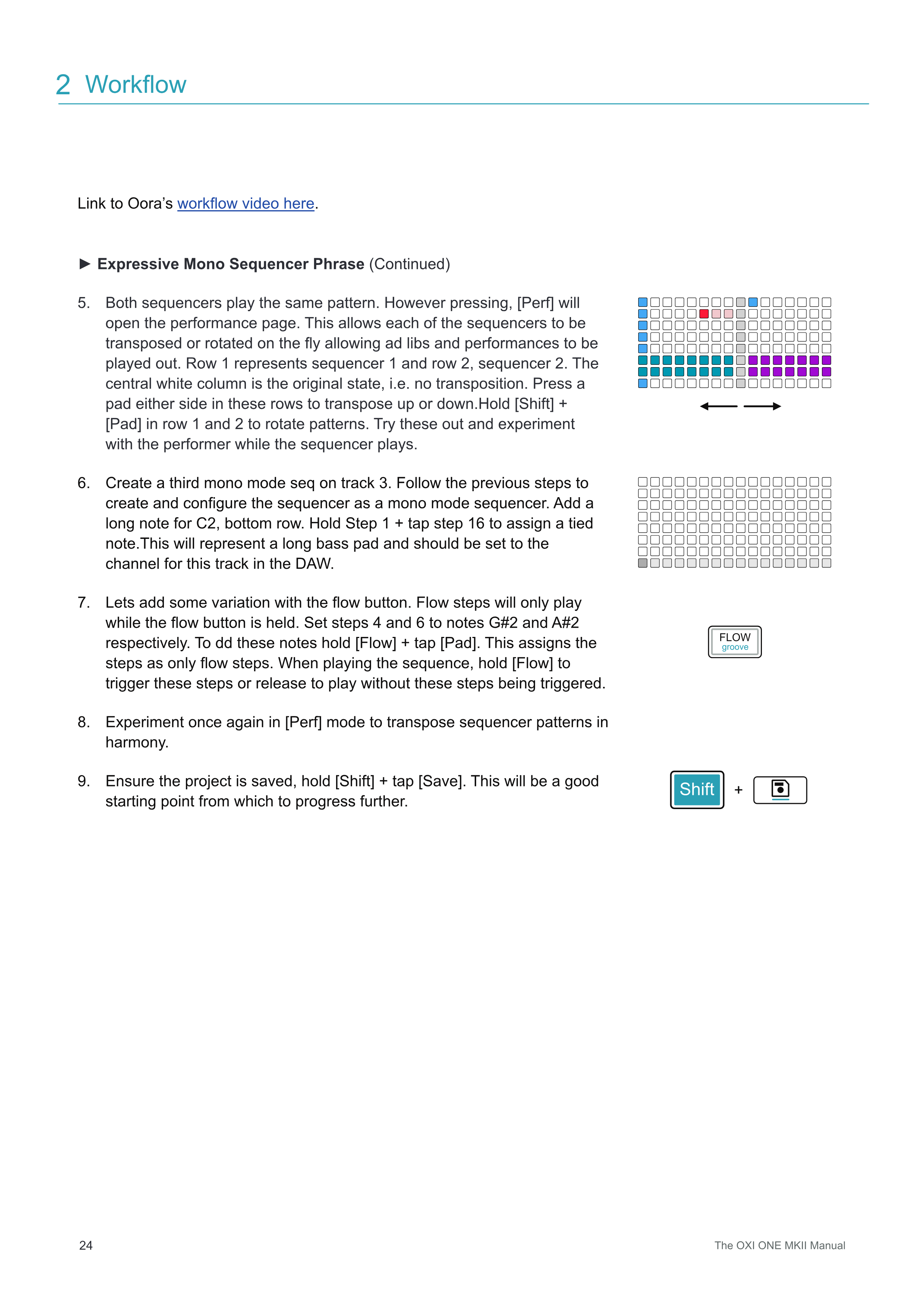 2 Workflow

Link to Oora's workflow video here.

► Expressive Mono Sequencer Phrase (Continued)

5. Both sequencers play the same pattern. However pressing, [Perf] will open the performance page. This allows each of the sequencers to be transposed or rotated on the fly allowing ad libs and performances to be played out. Row 1 represents sequencer 1 and row 2, sequencer 2. The central white column is the original state, i.e. no transposition. Press a pad either side in these rows to transpose up or down.Hold [Shift] + [Pad] in row 1 and 2 to rotate patterns. Try these out and experiment with the performer while the sequencer plays.

6. Create a third mono mode seq on track 3. Follow the previous steps to create and configure the sequencer as a mono mode sequencer. Add a long note for C2, bottom row. Hold Step 1 + tap step 16 to assign a tied note.This will represent a long bass pad and should be set to the channel for this track in the DAW.

7. Lets add some variation with the flow button. Flow steps will only play while the flow button is held. Set steps 4 and 6 to notes G#2 and A#2 respectively. To dd these notes hold [Flow] + tap [Pad]. This assigns the steps as only flow steps. When playing the sequence, hold [Flow] to trigger these steps or release to play without these steps being triggered.

FLOW
groove

8. Experiment once again in [Perf] mode to transpose sequencer patterns in harmony.

9. Ensure the project is saved, hold [Shift] + tap [Save]. This will be a good starting point from which to progress further.

Shift +

24

The OXI ONE MKII Manual