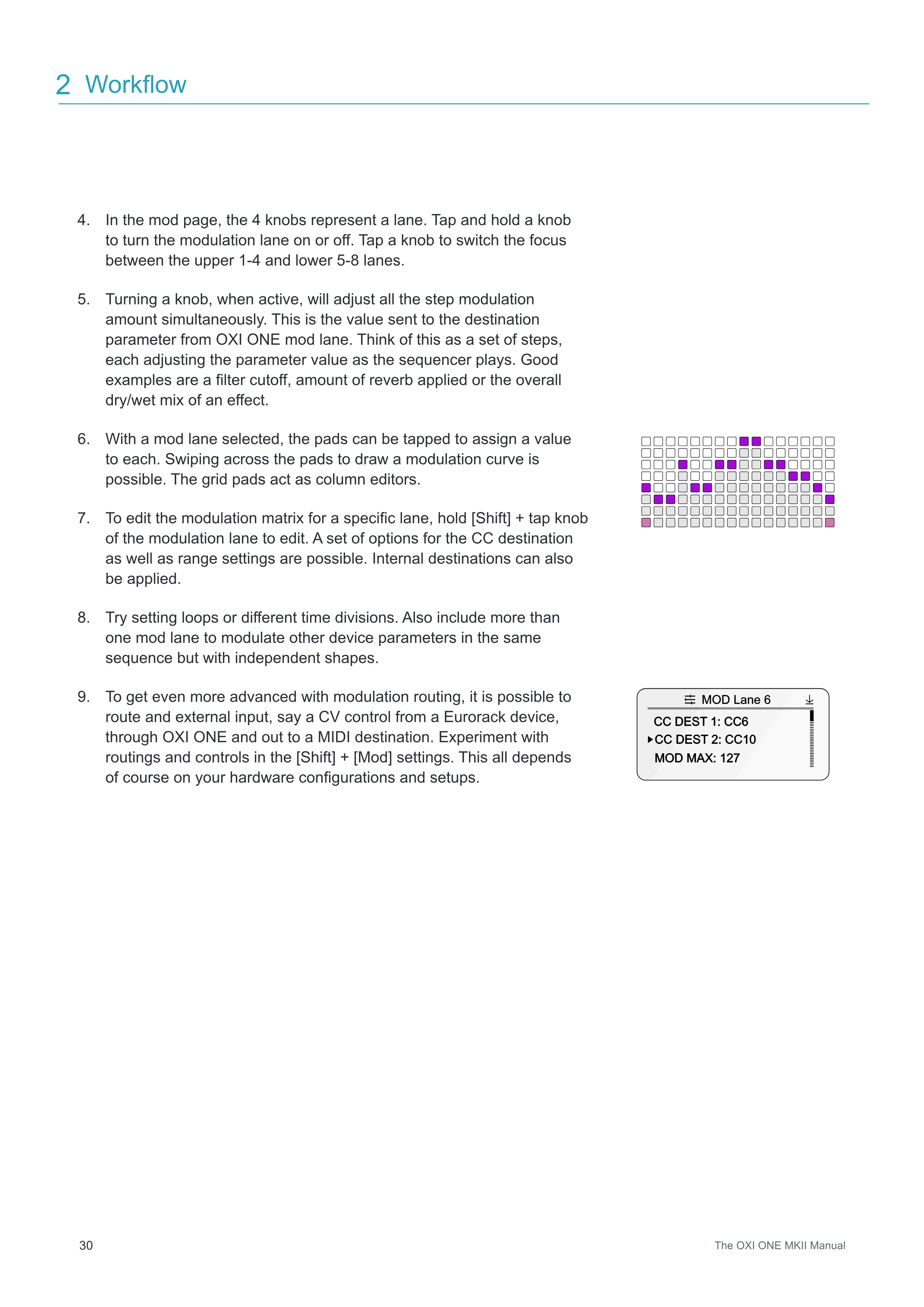 2 Workflow

4. In the mod page, the 4 knobs represent a lane. Tap and hold a knob to turn the modulation lane on or off. Tap a knob to switch the focus between the upper 1-4 and lower 5-8 lanes.

5. Turning a knob, when active, will adjust all the step modulation amount simultaneously. This is the value sent to the destination parameter from OXI ONE mod lane. Think of this as a set of steps, each adjusting the parameter value as the sequencer plays. Good examples are a filter cutoff, amount of reverb applied or the overall dry/wet mix of an effect.

6. With a mod lane selected, the pads can be tapped to assign a value to each. Swiping across the pads to draw a modulation curve is possible. The grid pads act as column editors.

7. To edit the modulation matrix for a specific lane, hold [Shift] + tap knob of the modulation lane to edit. A set of options for the CC destination as well as range settings are possible. Internal destinations can also be applied.

8. Try setting loops or different time divisions. Also include more than one mod lane to modulate other device parameters in the same sequence but with independent shapes.

9. To get even more advanced with modulation routing, it is possible to route and external input, say a CV control from a Eurorack device, through OXI ONE and out to a MIDI destination. Experiment with routings and controls in the [Shift] + [Mod] settings. This all depends of course on your hardware configurations and setups.

MOD Lane 6
CC DEST 1: CC6
CC DEST 2: CC10
MOD MAX: 127

30

The OXI ONE MKII Manual