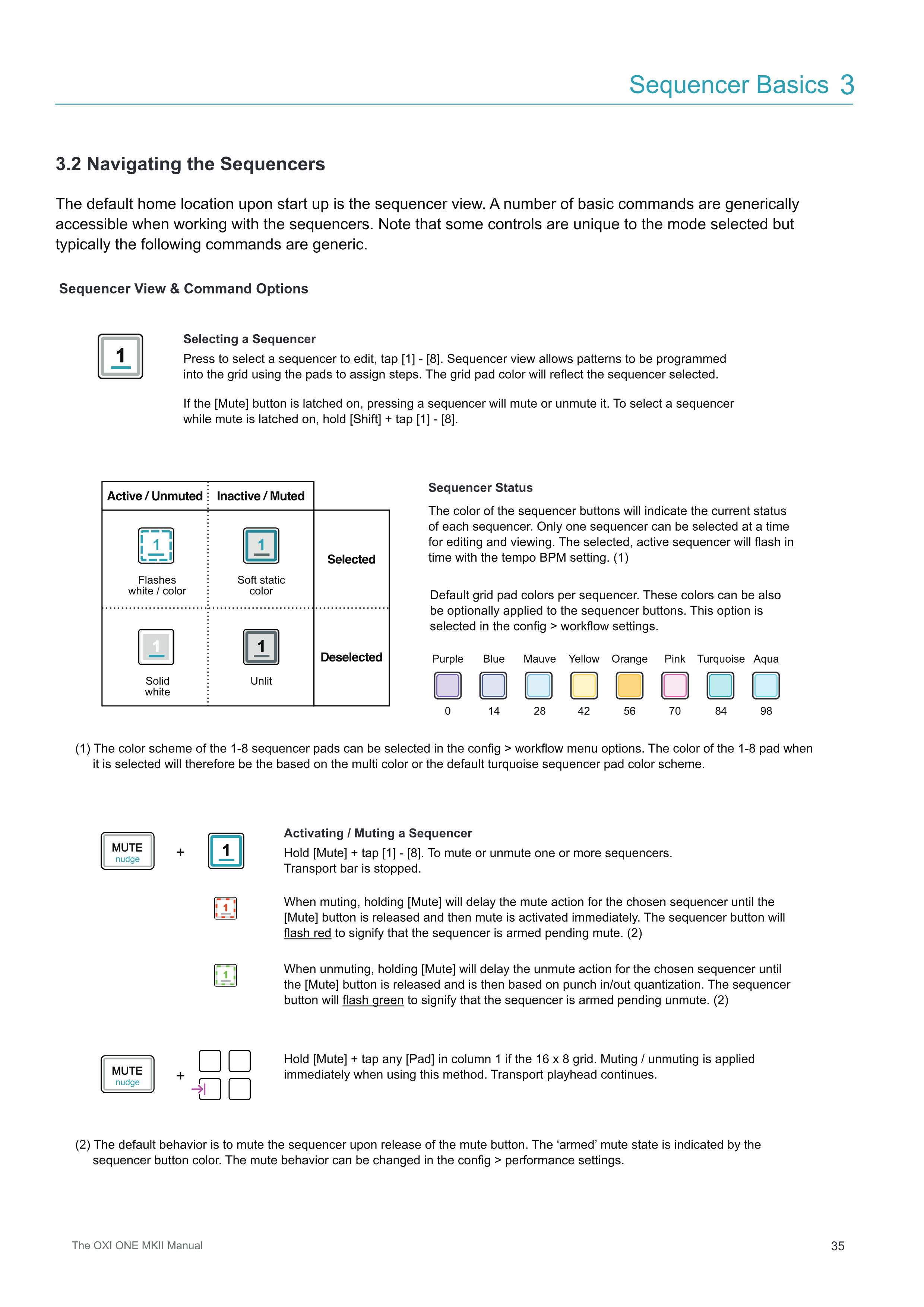 Sequencer Basics 3

3.2 Navigating the Sequencers

The default home location upon start up is the sequencer view. A number of basic commands are generically accessible when working with the sequencers. Note that some controls are unique to the mode selected but typically the following commands are generic.

Sequencer View & Command Options

1

Selecting a Sequencer
Press to select a sequencer to edit, tap [1] - [8]. Sequencer view allows patterns to be programmed into the grid using the pads to assign steps. The grid pad color will reflect the sequencer selected.

If the [Mute] button is latched on, pressing a sequencer will mute or unmute it. To select a sequencer while mute is latched on, hold [Shift] + tap [1] - [8].

| Active / Unmuted | Inactive / Muted | |
|---|---|---|
| 1 Flashes white / color | 1 Soft static color | Selected |
| 1 Solid white | 1 Unlit | Deselected |

Sequencer Status
The color of the sequencer buttons will indicate the current status of each sequencer. Only one sequencer can be selected at a time for editing and viewing. The selected, active sequencer will flash in time with the tempo BPM setting. (1)

Default grid pad colors per sequencer. These colors can be also be optionally applied to the sequencer buttons. This option is selected in the config > workflow settings.

| Purple | Blue | Mauve | Yellow | Orange | Pink | Turquoise | Aqua |
|---|---|---|---|---|---|---|---|
| 0 | 14 | 28 | 42 | 56 | 70 | 84 | 98 |

(1) The color scheme of the 1-8 sequencer pads can be selected in the config > workflow menu options. The color of the 1-8 pad when it is selected will therefore be the based on the multi color or the default turquoise sequencer pad color scheme.

MUTE nudge + 1

Activating / Muting a Sequencer
Hold [Mute] + tap [1] - [8]. To mute or unmute one or more sequencers. Transport bar is stopped.

1

When muting, holding [Mute] will delay the mute action for the chosen sequencer until the [Mute] button is released and then mute is activated immediately. The sequencer button will flash red to signify that the sequencer is armed pending mute. (2)

1

When unmuting, holding [Mute] will delay the unmute action for the chosen sequencer until the [Mute] button is released and is then based on punch in/out quantization. The sequencer button will flash green to signify that the sequencer is armed pending unmute. (2)

MUTE nudge +

Hold [Mute] + tap any [Pad] in column 1 if the 16 x 8 grid. Muting / unmuting is applied immediately when using this method. Transport playhead continues.

(2) The default behavior is to mute the sequencer upon release of the mute button. The ‘armed’ mute state is indicated by the sequencer button color. The mute behavior can be changed in the config > performance settings.

The OXI ONE MKII Manual

35