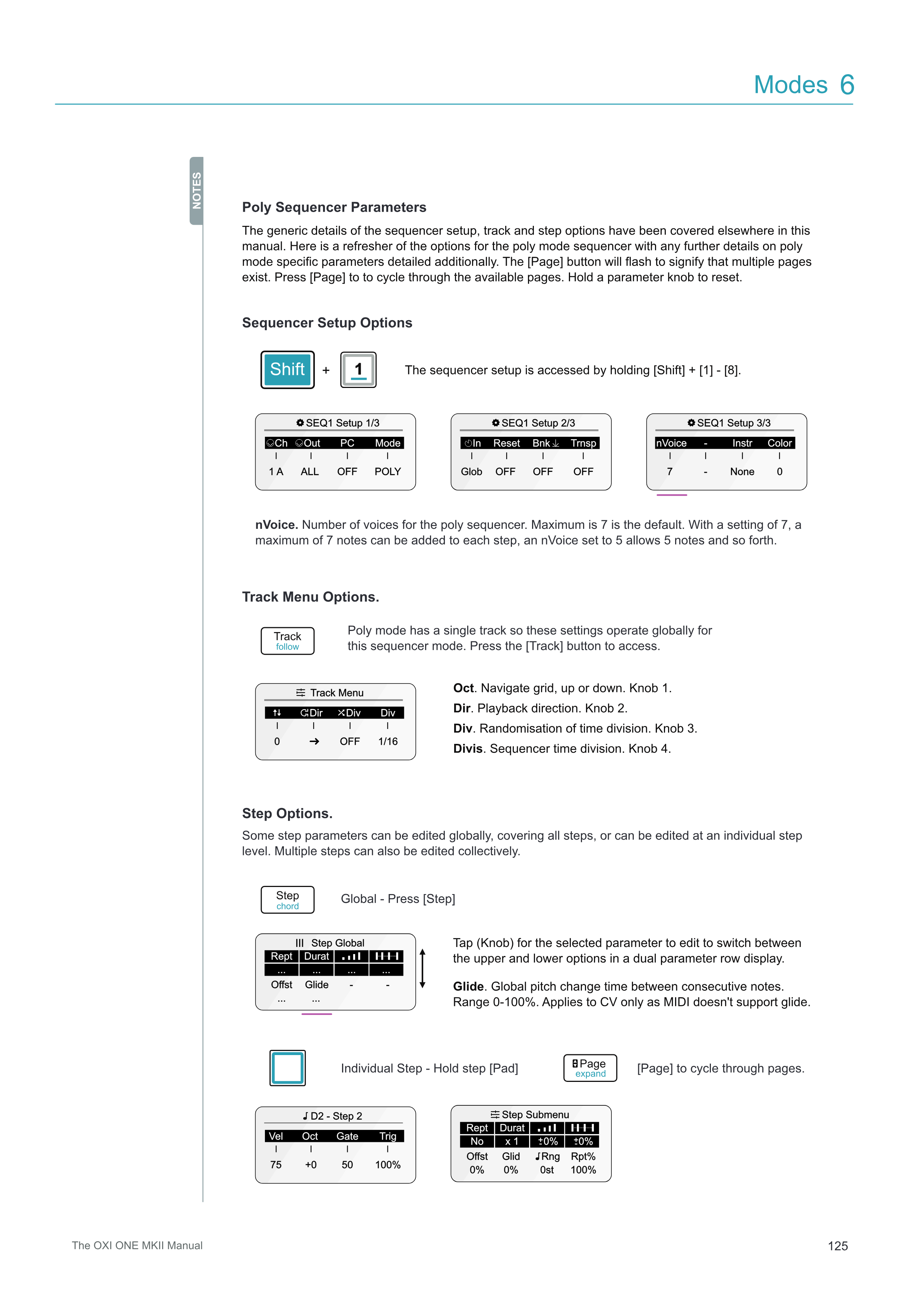 Modes 6

NOTES

Poly Sequencer Parameters

The generic details of the sequencer setup, track and step options have been covered elsewhere in this manual. Here is a refresher of the options for the poly mode sequencer with any further details on poly mode specific parameters detailed additionally. The [Page] button will flash to signify that multiple pages exist. Press [Page] to to cycle through the available pages. Hold a parameter knob to reset.

Sequencer Setup Options

Shift + 1 The sequencer setup is accessed by holding [Shift] + [1] - [8].

SEQ1 Setup 1/3

| Ch | Out | PC | Mode |
|---|---|---|---|
| 1 A | ALL | OFF | POLY |

SEQ1 Setup 2/3

| In | Reset | Bnk | Trnsp |
|---|---|---|---|
| Glob | OFF | OFF | OFF |

SEQ1 Setup 3/3

| nVoice | - | Instr | Color |
|---|---|---|---|
| 7 | - | None | 0 |

nVoice. Number of voices for the poly sequencer. Maximum is 7 is the default. With a setting of 7, a maximum of 7 notes can be added to each step, an nVoice set to 5 allows 5 notes and so forth.

Track Menu Options.

Track follow

Poly mode has a single track so these settings operate globally for this sequencer mode. Press the [Track] button to access.

Track Menu

| ↑↓ | Dir | Div | Div |
|---|---|---|---|
| 0 | → | OFF | 1/16 |

Oct. Navigate grid, up or down. Knob 1.
Dir. Playback direction. Knob 2.
Div. Randomisation of time division. Knob 3.
Divis. Sequencer time division. Knob 4.

Step Options.

Some step parameters can be edited globally, covering all steps, or can be edited at an individual step level. Multiple steps can also be edited collectively.

Step chord

Global - Press [Step]

Step Global

| Rept | Durat | | |
|---|---|---|---|
| ... | ... | ... | ... |
| Offst | Glide | - | - |
| ... | ... | | |

Tap (Knob) for the selected parameter to edit to switch between the upper and lower options in a dual parameter row display.

Glide. Global pitch change time between consecutive notes. Range 0-100%. Applies to CV only as MIDI doesn't support glide.

Individual Step - Hold step [Pad]

Page expand

[Page] to cycle through pages.

D2 - Step 2

| Vel | Oct | Gate | Trig |
|---|---|---|---|
| 75 | +0 | 50 | 100% |

Step Submenu

| Rept | Durat | | |
|---|---|---|---|
| No | x 1 | ±0% | ±0% |
| Offst | Glid | Rng | Rpt% |
| 0% | 0% | 0st | 100% |

The OXI ONE MKII Manual

125