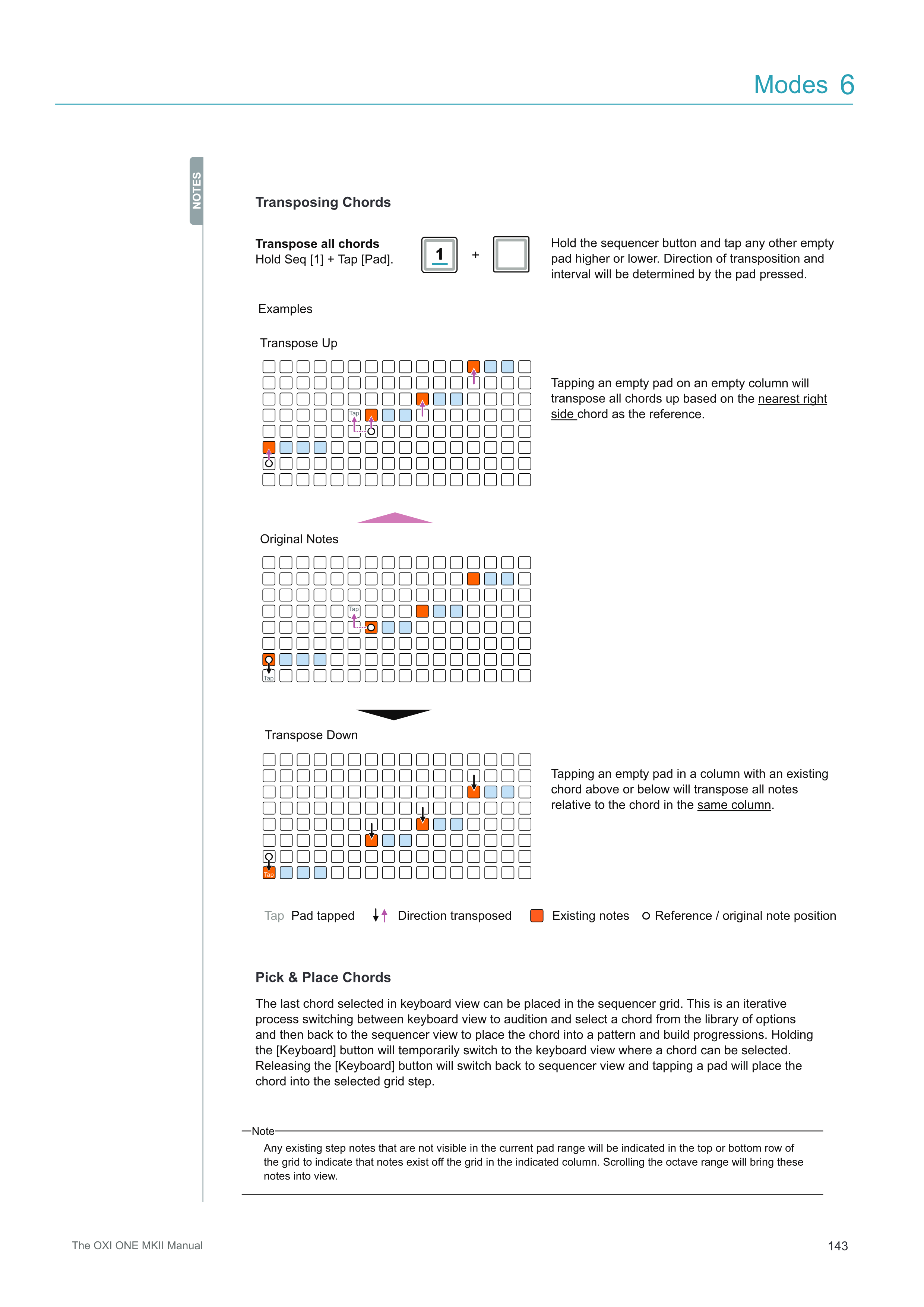 Modes 6

NOTES

Transposing Chords

Transpose all chords
Hold Seq [1] + Tap [Pad].

1 +

Hold the sequencer button and tap any other empty pad higher or lower. Direction of transposition and interval will be determined by the pad pressed.

Examples

Transpose Up

Tap

Tapping an empty pad on an empty column will transpose all chords up based on the nearest right side chord as the reference.

Original Notes

Tap

Tap

Transpose Down

Tap

Tapping an empty pad in a column with an existing chord above or below will transpose all notes relative to the chord in the same column.

Tap Pad tapped Direction transposed Existing notes Reference / original note position

Pick & Place Chords

The last chord selected in keyboard view can be placed in the sequencer grid. This is an iterative process switching between keyboard view to audition and select a chord from the library of options and then back to the sequencer view to place the chord into a pattern and build progressions. Holding the [Keyboard] button will temporarily switch to the keyboard view where a chord can be selected. Releasing the [Keyboard] button will switch back to sequencer view and tapping a pad will place the chord into the selected grid step.

Note
Any existing step notes that are not visible in the current pad range will be indicated in the top or bottom row of the grid to indicate that notes exist off the grid in the indicated column. Scrolling the octave range will bring these notes into view.

The OXI ONE MKII Manual

143